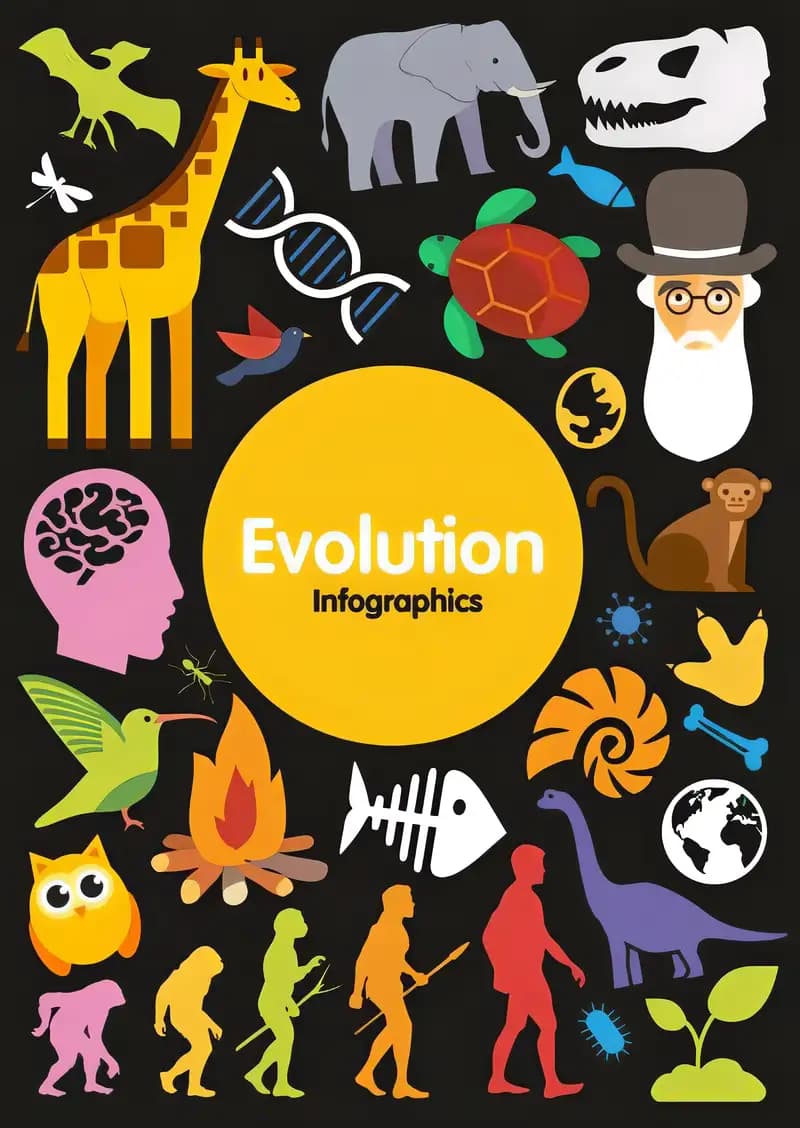 Evolution
Infographics